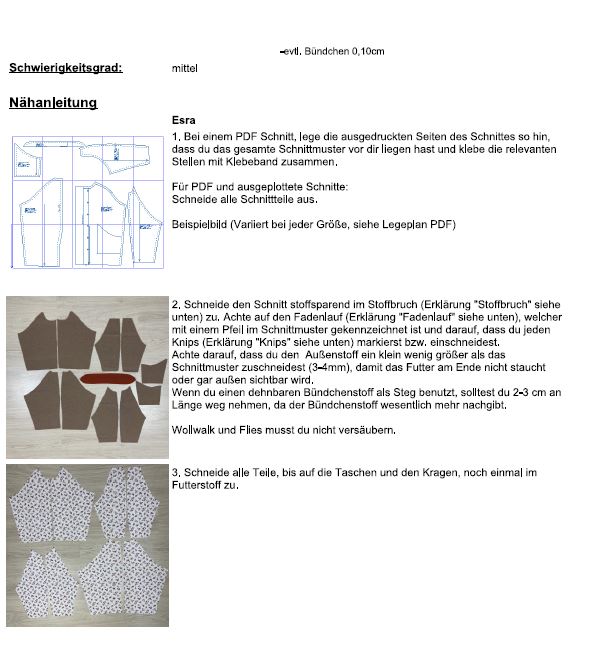 -evtl. Bündchen 0,10cm

Schwierigkeitsgrad: mittel

Nähanleitung

Esra

1. Bei einem PDF Schnitt, lege die ausgedruckten Seiten des Schnittes so hin, dass du das gesamte Schnittmuster vor dir liegen hast und klebe die relevanten Stellen mit Klebeband zusammen.

Für PDF und ausgeplottete Schnitte:
Schneide alle Schnittteile aus.

Beispielbild (Variiert bei jeder Größe, siehe Legeplan PDF)

2. Schneide den Schnitt stoffsparend im Stoffbruch (Erklärung "Stoffbruch" siehe unten) zu. Achte auf den Fadenlauf (Erklärung "Fadenlauf" siehe unten), welcher mit einem Pfeil im Schnittmuster gekennzeichnet ist und darauf, dass du jeden Knips (Erklärung "Knips" siehe unten) markierst bzw. einschneidest.
Achte darauf, dass du den Außenstoff ein klein wenig größer als das Schnittmuster zuschneidest (3-4mm), damit das Futter am Ende nicht staucht oder gar außen sichtbar wird.
Wenn du einen dehnbaren Bündchenstoff als Steg benutzt, solltest du 2-3 cm an Länge weg nehmen, da der Bündchenstoff wesentlich mehr nachgibt.

Wollwalk und Flies musst du nicht versäubern.

3. Schneide alle Teile, bis auf die Taschen und den Kragen, noch einmal im Futterstoff zu.