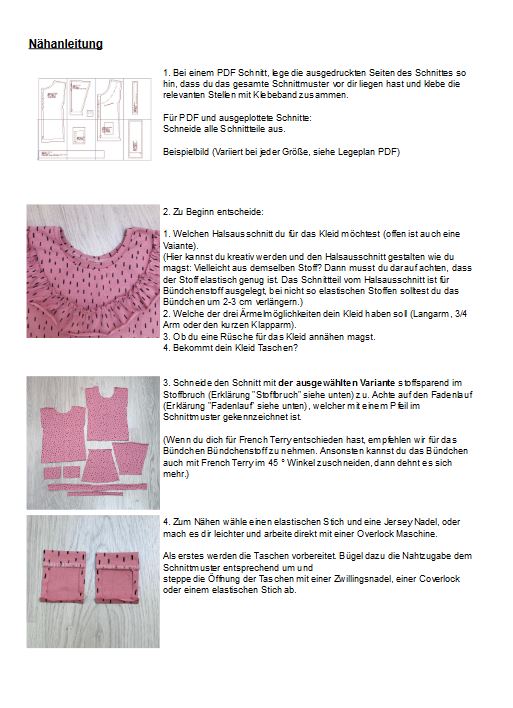 Nähanleitung

1. Bei einem PDF Schnitt, lege die ausgedruckten Seiten des Schnittes so hin, dass du das gesamte Schnittmuster vor dir liegen hast und klebe die relevanten Stellen mit Klebeband zusammen.

Für PDF und ausgeplottete Schnitte:
Schneide alle Schnittteile aus.

Beispielbild (Variiert bei jeder Größe, siehe Legeplan PDF)

2. Zu Beginn entscheide:

1. Welchen Halsausschnitt du für das Kleid möchtest (offen ist auch eine Vaiante).
(Hier kannst du kreativ werden und den Halsausschnitt gestalten wie du magst: Vielleicht aus demselben Stoff? Dann musst du darauf achten, dass der Stoff elastisch genug ist. Das Schnittteil vom Halsausschnitt ist für Bündchenstoff ausgelegt, bei nicht so elastischen Stoffen solltest du das Bündchen um 2-3 cm verlängern.)
2. Welche der drei Ärmelmöglichkeiten dein Kleid haben soll (Langarm, 3/4 Arm oder den kurzen Klapparm).
3. Ob du eine Rüsche für das Kleid annähen magst.
4. Bekommt dein Kleid Taschen?

3. Schneide den Schnitt mit der ausgewählten Variante stoffsparend im Stoffbruch (Erklärung "Stoffbruch" siehe unten) zu. Achte auf den Fadenlauf (Erklärung "Fadenlauf" siehe unten), welcher mit einem Pfeil im Schnittmuster gekennzeichnet ist.

(Wenn du dich für French Terry entschieden hast, empfehlen wir für das Bündchen Bündchenstoff zu nehmen. Ansonsten kannst du das Bündchen auch mit French Terry im 45 ° Winkel zuschneiden, dann dehnt es sich mehr.)

4. Zum Nähen wähle einen elastischen Stich und eine Jersey Nadel, oder mach es dir leichter und arbeite direkt mit einer Overlock Maschine.

Als erstes werden die Taschen vorbereitet. Bügel dazu die Nahtzugabe dem Schnittmuster entsprechend um und
steppe die Öffnung der Taschen mit einer Zwillingsnadel, einer Coverlock oder einem elastischen Stich ab.