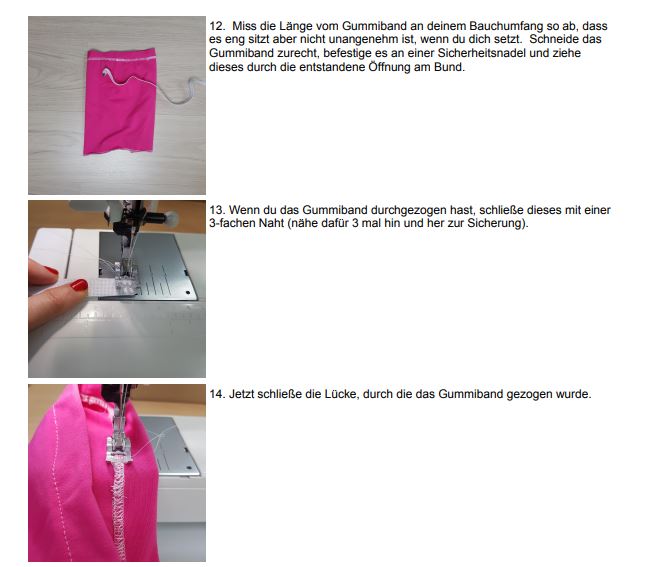 12. Miss die Länge vom Gummiband an deinem Bauchumfang so ab, dass es eng sitzt aber nicht unangenehm ist, wenn du dich setzt. Schneide das Gummiband zurecht, befestige es an einer Sicherheitsnadel und ziehe dieses durch die entstandene Öffnung am Bund.

13. Wenn du das Gummiband durchgezogen hast, schließe dieses mit einer 3-fachen Naht (nähe dafür 3 mal hin und her zur Sicherung).

14. Jetzt schließe die Lücke, durch die das Gummiband gezogen wurde.