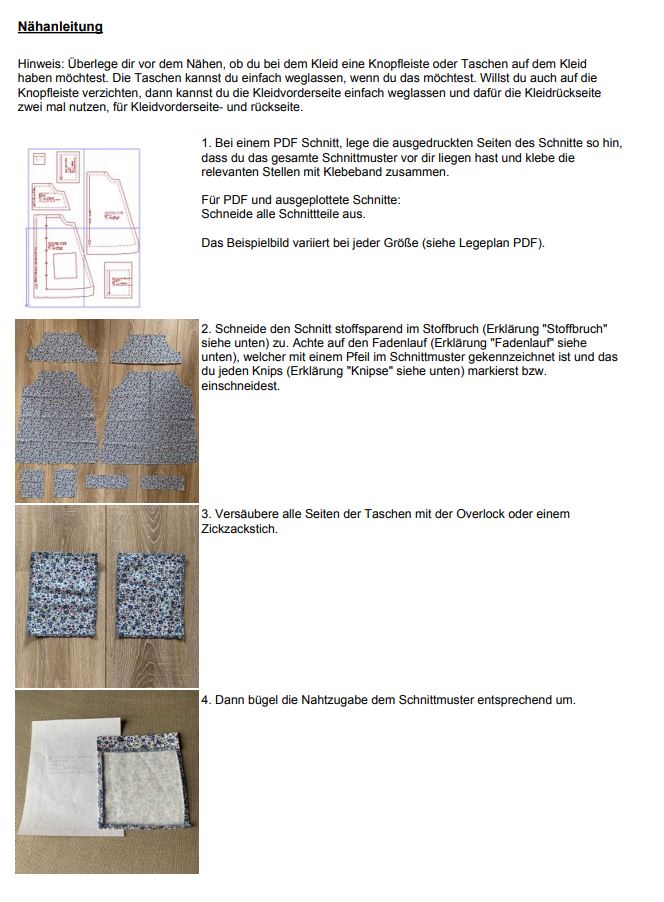 Nähanleitung

Hinweis: Überlege dir vor dem Nähen, ob du bei dem Kleid eine Knopfleiste oder Taschen auf dem Kleid haben möchtest. Die Taschen kannst du einfach weglassen, wenn du das möchtest. Willst du auch auf die Knopfleiste verzichten, dann kannst du die Kleidvorderseite einfach weglassen und dafür die Kleidrückseite zwei mal nutzen, für Kleidvorderseite- und rückseite.

1. Bei einem PDF Schnitt, lege die ausgedruckten Seiten des Schnitte so hin, dass du das gesamte Schnittmuster vor dir liegen hast und klebe die relevanten Stellen mit Klebeband zusammen.

Für PDF und ausgeplottete Schnitte:
Schneide alle Schnittteile aus.

Das Beispielbild variiert bei jeder Größe (siehe Legeplan PDF).

2. Schneide den Schnitt stoffsparend im Stoffbruch (Erklärung "Stoffbruch" siehe unten) zu. Achte auf den Fadenlauf (Erklärung "Fadenlauf" siehe unten), welcher mit einem Pfeil im Schnittmuster gekennzeichnet ist und das du jeden Knips (Erklärung "Knipse" siehe unten) markierst bzw. einschneidest.

3. Versäubere alle Seiten der Taschen mit der Overlock oder einem Zickzackstich.

4. Dann bügel die Nahtzugabe dem Schnittmuster entsprechend um.