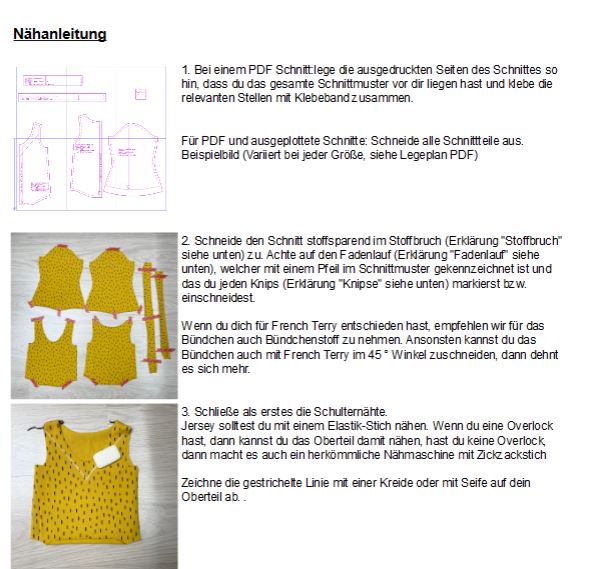 Nähanleitung

1. Bei einem PDF Schnitt:lege die ausgedruckten Seiten des Schnittes so hin, dass du das gesamte Schnittmuster vor dir liegen hast und klebe die relevanten Stellen mit Klebeband zusammen.

Für PDF und ausgeplottete Schnitte: Schneide alle Schnittteile aus. Beispielbild (Variiert bei jeder Größe, siehe Legeplan PDF)

2. Schneide den Schnitt stoffsparend im Stoffbruch (Erklärung "Stoffbruch" siehe unten) zu. Achte auf den Fadenlauf (Erklärung "Fadenlauf" siehe unten), welcher mit einem Pfeil im Schnittmuster gekennzeichnet ist und das du jeden Knips (Erklärung "Knipse" siehe unten) markierst bzw. einschneidest.

Wenn du dich für French Terry entschieden hast, empfehlen wir für das Bündchen auch Bündchenstoff zu nehmen. Ansonsten kannst du das Bündchen auch mit French Terry im 45 ° Winkel zuschneiden, dann dehnt es sich mehr.

3. Schließe als erstes die Schulternähte.
Jersey solltest du mit einem Elastik-Stich nähen. Wenn du eine Overlock hast, dann kannst du das Oberteil damit nähen, hast du keine Overlock, dann macht es auch ein herkömmliche Nähmaschine mit Zickzackstich

Zeichne die gestrichelte Linie mit einer Kreide oder mit Seife auf dein Oberteil ab. .